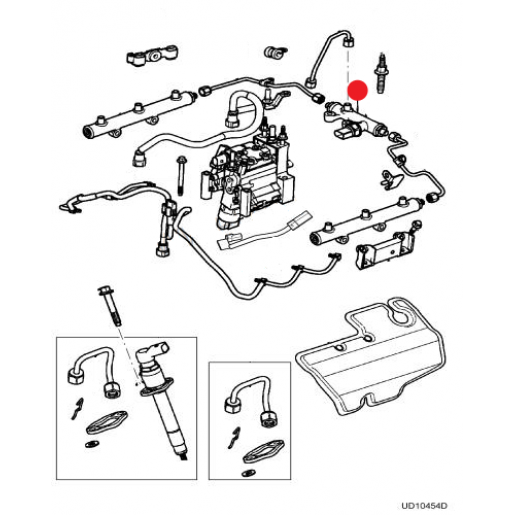 UD10454D